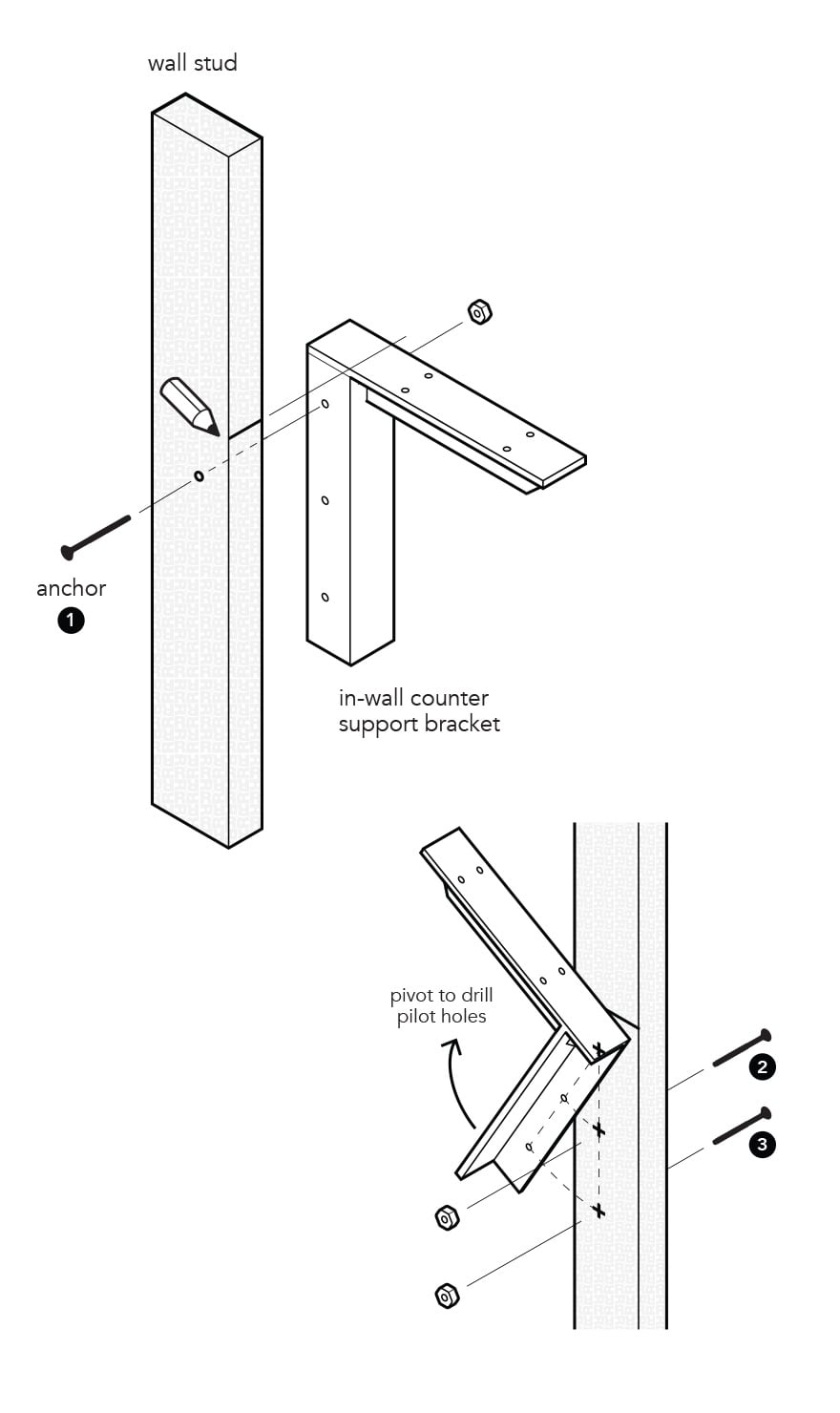 wall stud

anchor
1

in-wall counter support bracket

pivot to drill pilot holes

2

3